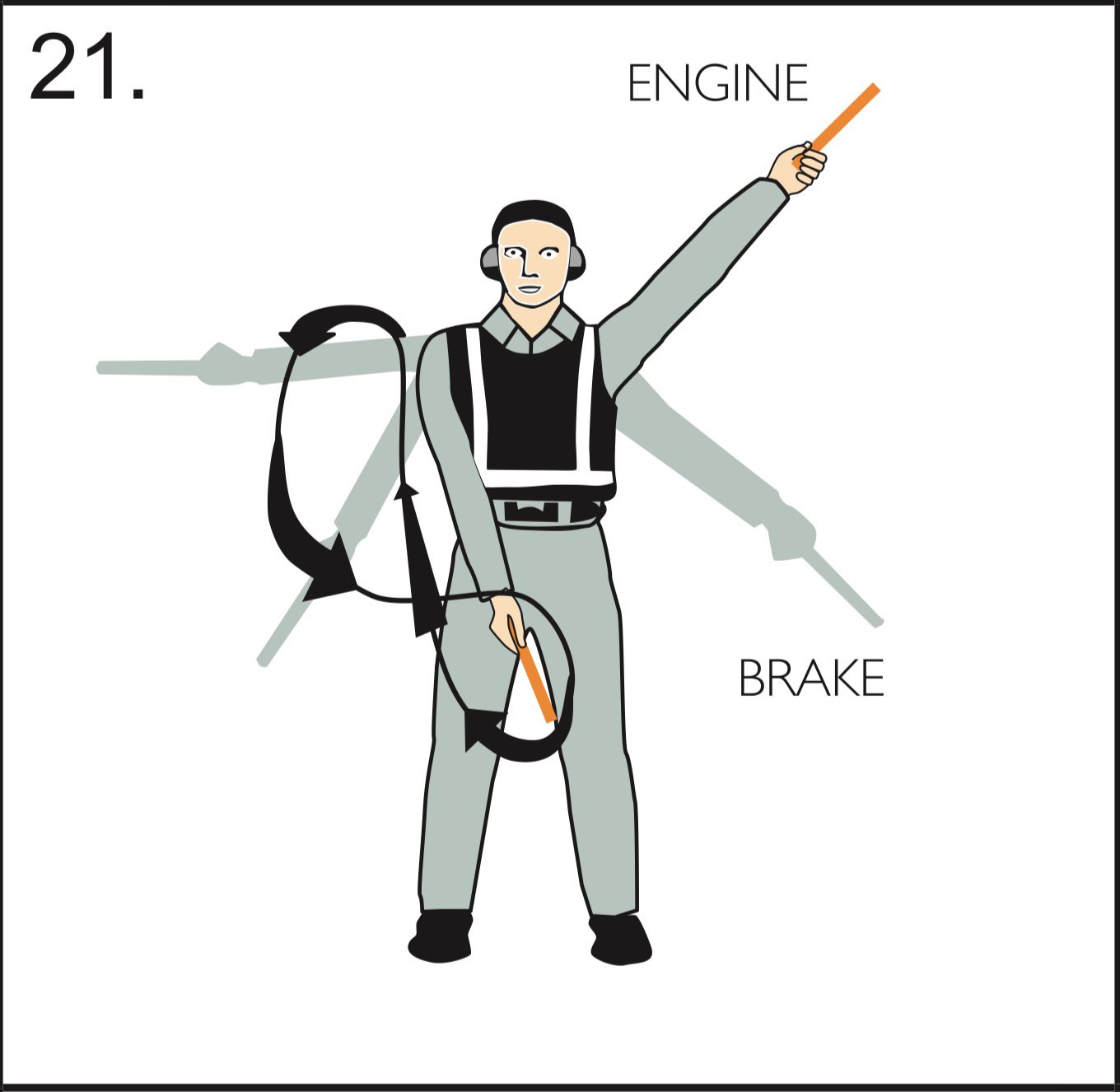 21.

ENGINE

BRAKE